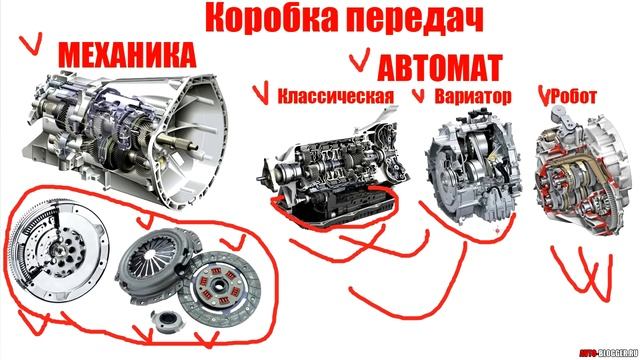 Коробка передач

МЕХАНИКА

АВТОМАТ

Классическая

Вариатор

Робот

AUTO-BLOGGER.RU