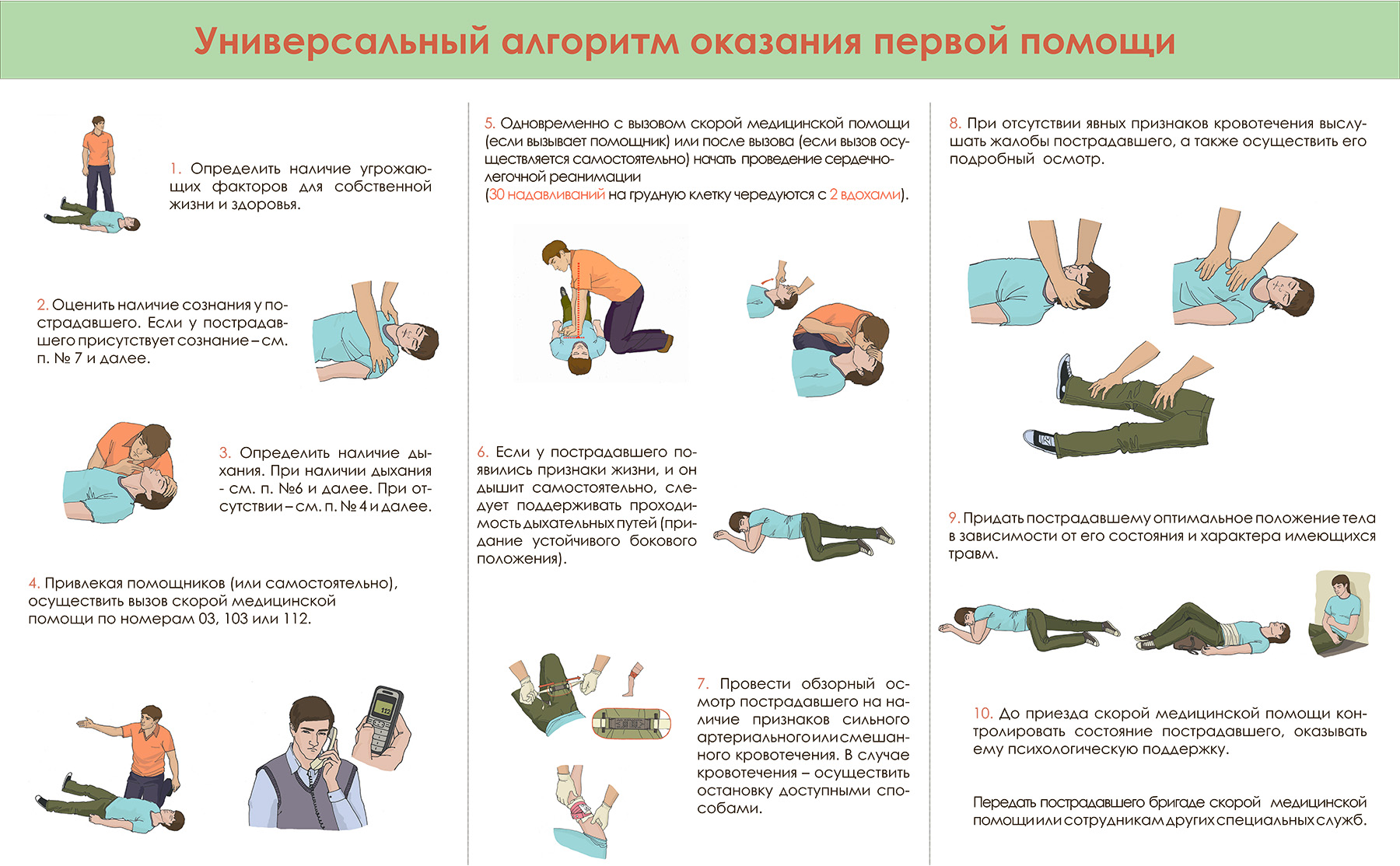 Универсальный алгоритм оказания первой помощи

1. Определить наличие угрожающих факторов для собственной жизни и здоровья.

2. Оценить наличие сознания у пострадавшего. Если у пострадавшего присутствует сознание – см. п. № 7 и далее.

3. Определить наличие дыхания. При наличии дыхания - см. п. №6 и далее. При отсутствии – см. п. № 4 и далее.

4. Привлекая помощников (или самостоятельно), осуществить вызов скорой медицинской помощи по номерам 03, 103 или 112.

112

5. Одновременно с вызовом скорой медицинской помощи (если вызывает помощник) или после вызова (если вызов осуществляется самостоятельно) начать проведение сердечно-легочной реанимации (30 надавливаний на грудную клетку чередуются с 2 вдохами).

6. Если у пострадавшего появились признаки жизни, и он дышит самостоятельно, следует поддерживать проходимость дыхательных путей (придание устойчивого бокового положения).

7. Провести обзорный осмотр пострадавшего на наличие признаков сильного артериального или смешанного кровотечения. В случае кровотечения – осуществить остановку доступными способами.

8. При отсутствии явных признаков кровотечения выслушать жалобы пострадавшего, а также осуществить его подробный осмотр.

9. Придать пострадавшему оптимальное положение тела в зависимости от его состояния и характера имеющихся травм.

10. До приезда скорой медицинской помощи контролировать состояние пострадавшего, оказывать ему психологическую поддержку.

Передать пострадавшего бригаде скорой медицинской помощи или сотрудникам других специальных служб.