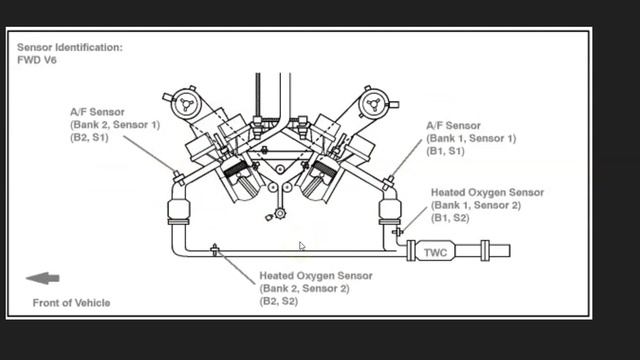 Sensor Identification:
FWD V6

A/F Sensor
(Bank 2, Sensor 1)
(B2, S1)

A/F Sensor
(Bank 1, Sensor 1)
(B1, S1)

Heated Oxygen Sensor
(Bank 1, Sensor 2)
(B1, S2)

TWC

Heated Oxygen Sensor
(Bank 2, Sensor 2)
(B2, S2)

Front of Vehicle