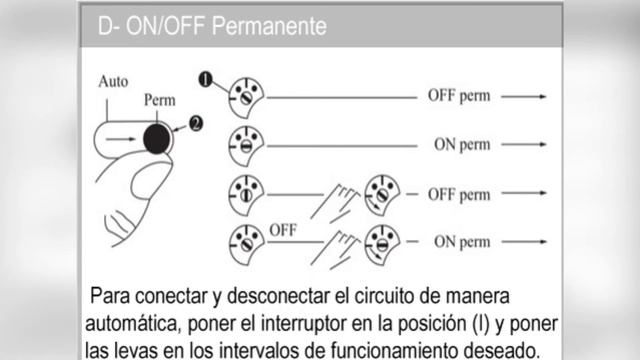 D- ON/OFF Permanente

Auto
Perm
2
1
OFF perm
ON perm
OFF perm
OFF
ON perm

Para conectar y desconectar el circuito de manera automática, poner el interruptor en la posición (I) y poner las levas en los intervalos de funcionamiento deseado.