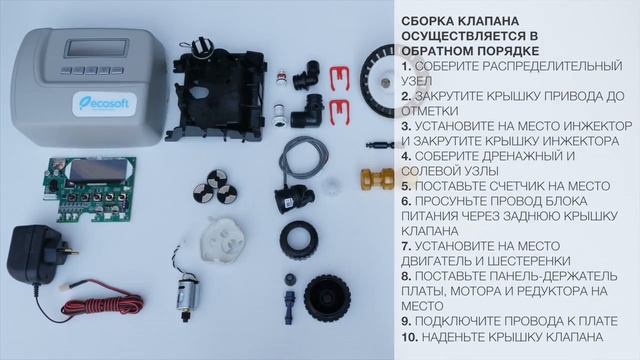 ecosoft

СБОРКА КЛАПАНА ОСУЩЕСТВЛЯЕТСЯ В ОБРАТНОМ ПОРЯДКЕ
1. СОБЕРИТЕ РАСПРЕДЕЛИТЕЛЬНЫЙ УЗЕЛ
2. ЗАКРУТИТЕ КРЫШКУ ПРИВОДА ДО ОТМЕТКИ
3. УСТАНОВИТЕ НА МЕСТО ИНЖЕКТОР И ЗАКРУТИТЕ КРЫШКУ ИНЖЕКТОРА
4. СОБЕРИТЕ ДРЕНАЖНЫЙ И СОЛЕВОЙ УЗЛЫ
5. ПОСТАВЬТЕ СЧЕТЧИК НА МЕСТО
6. ПРОСУНЬТЕ ПРОВОД БЛОКА ПИТАНИЯ ЧЕРЕЗ ЗАДНЮЮ КРЫШКУ КЛАПАНА
7. УСТАНОВИТЕ НА МЕСТО ДВИГАТЕЛЬ И ШЕСТЕРЕНКИ
8. ПОСТАВЬТЕ ПАНЕЛЬ-ДЕРЖАТЕЛЬ ПЛАТЫ, МОТОРА И РЕДУКТОРА НА МЕСТО
9. ПОДКЛЮЧИТЕ ПРОВОДА К ПЛАТЕ
10. НАДЕНЬТЕ КРЫШКУ КЛАПАНА