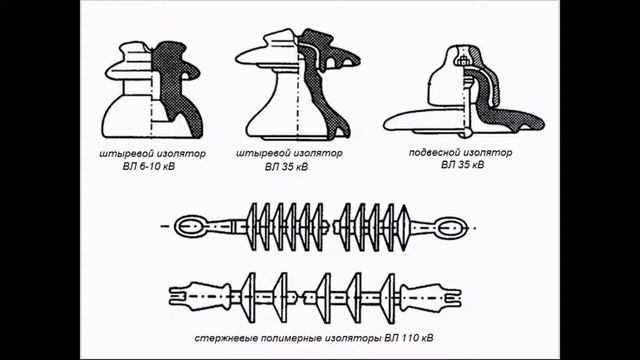 штыревой изолятор
ВЛ 6-10 кВ

штыревой изолятор
ВЛ 35 кВ

подвесной изолятор
ВЛ 35 кВ

стержневые полимерные изоляторы ВЛ 110 кВ