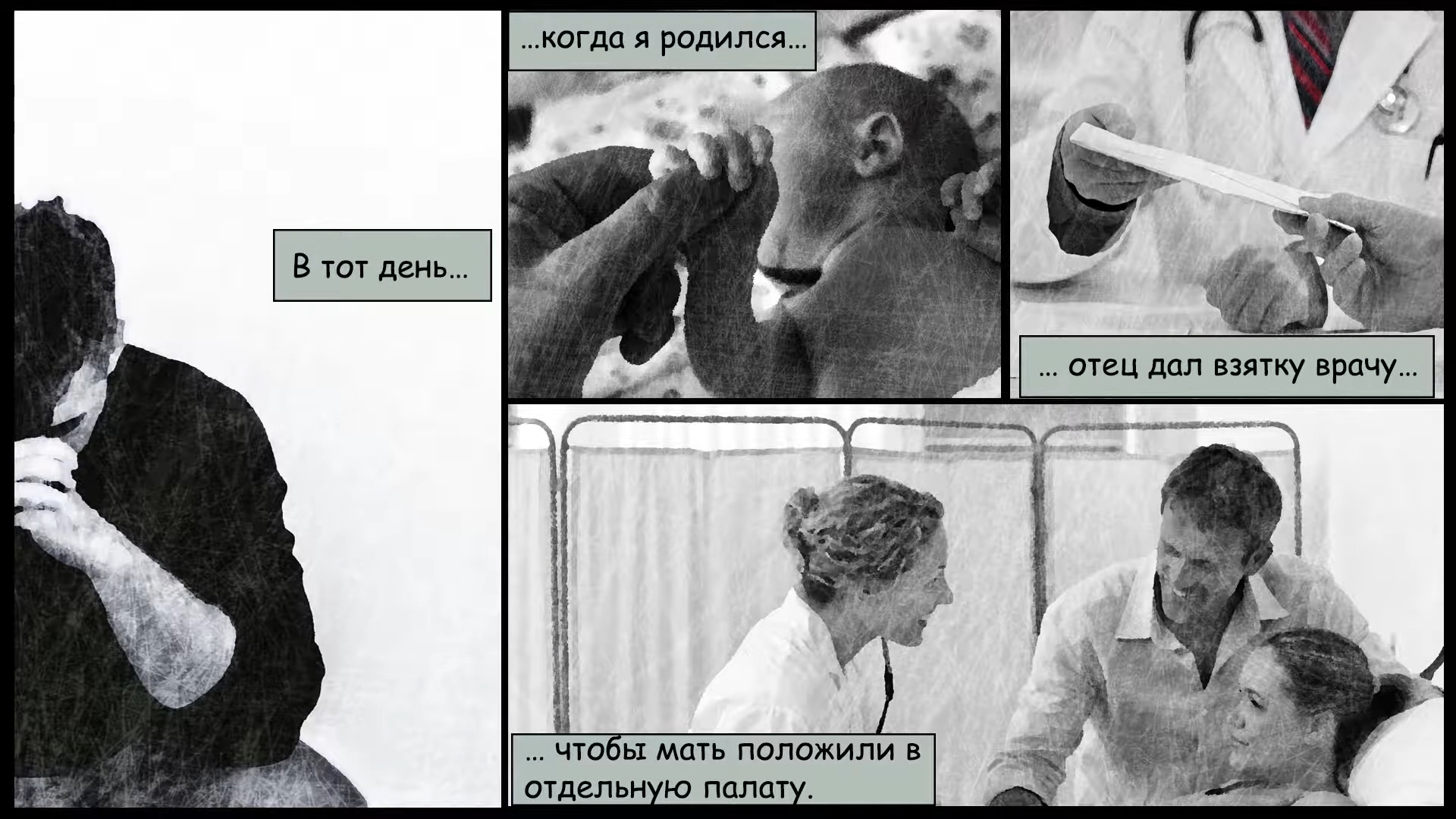 В тот день…

…когда я родился…

… отец дал взятку врачу…

… чтобы мать положили в отдельную палату.