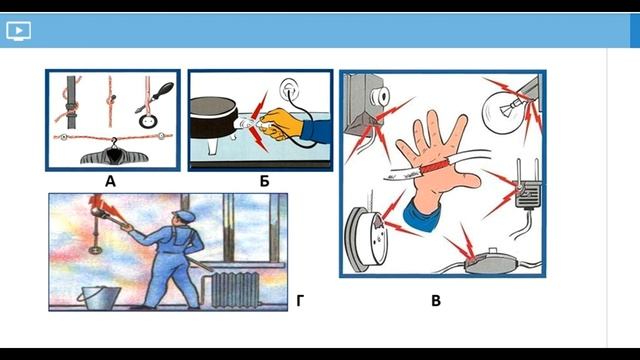 А

Б

Г

В