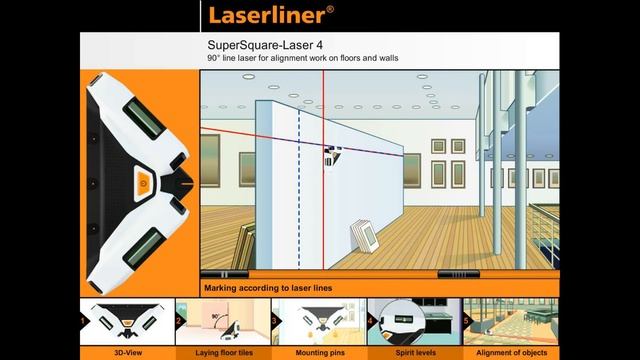 Laserliner®

SuperSquare-Laser 4
90° line laser for alignment work on floors and walls

Marking according to laser lines

1 3D-View
2 90° Laying floor tiles
3 Mounting pins
4 Spirit levels
5 Alignment of objects