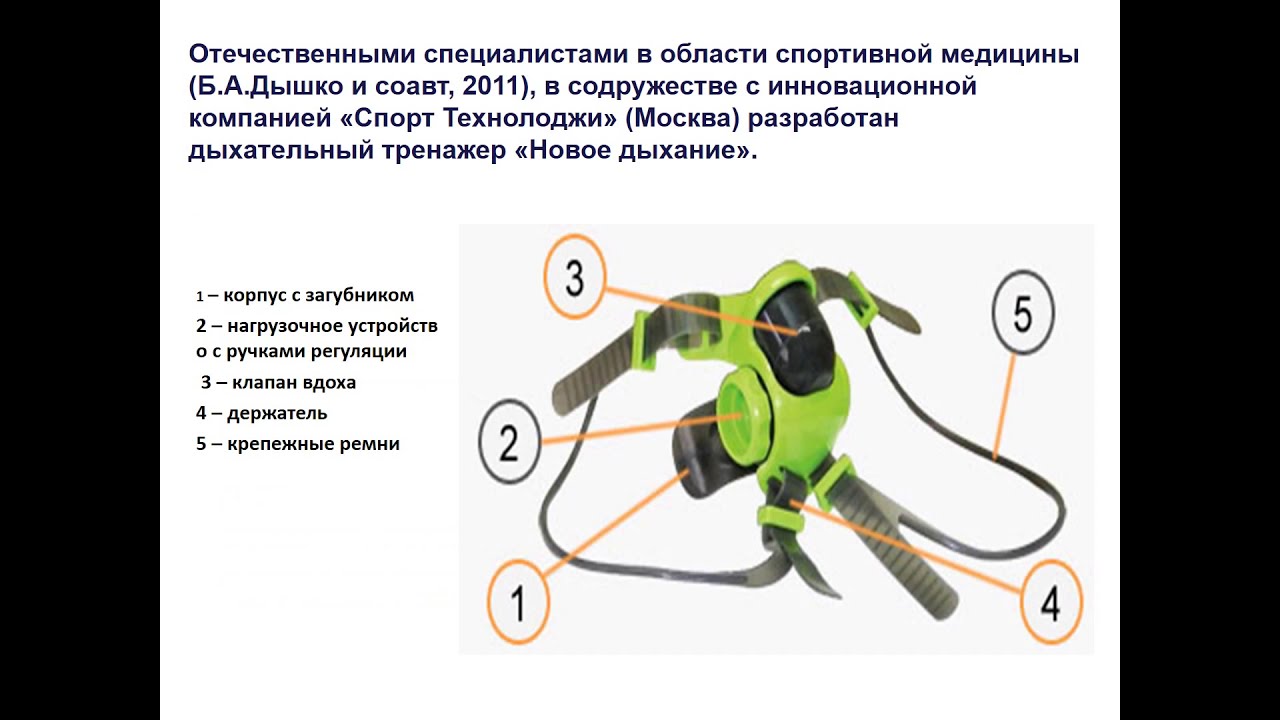 Отечественными специалистами в области спортивной медицины (Б.А.Дышко и соавт, 2011), в содружестве с инновационной компанией «Спорт Технолоджи» (Москва) разработан дыхательный тренажер «Новое дыхание».

1 – корпус с загубником
2 – нагрузочное устройство с ручками регуляции
3 – клапан вдоха
4 – держатель
5 – крепежные ремни

3
5
2
1
4