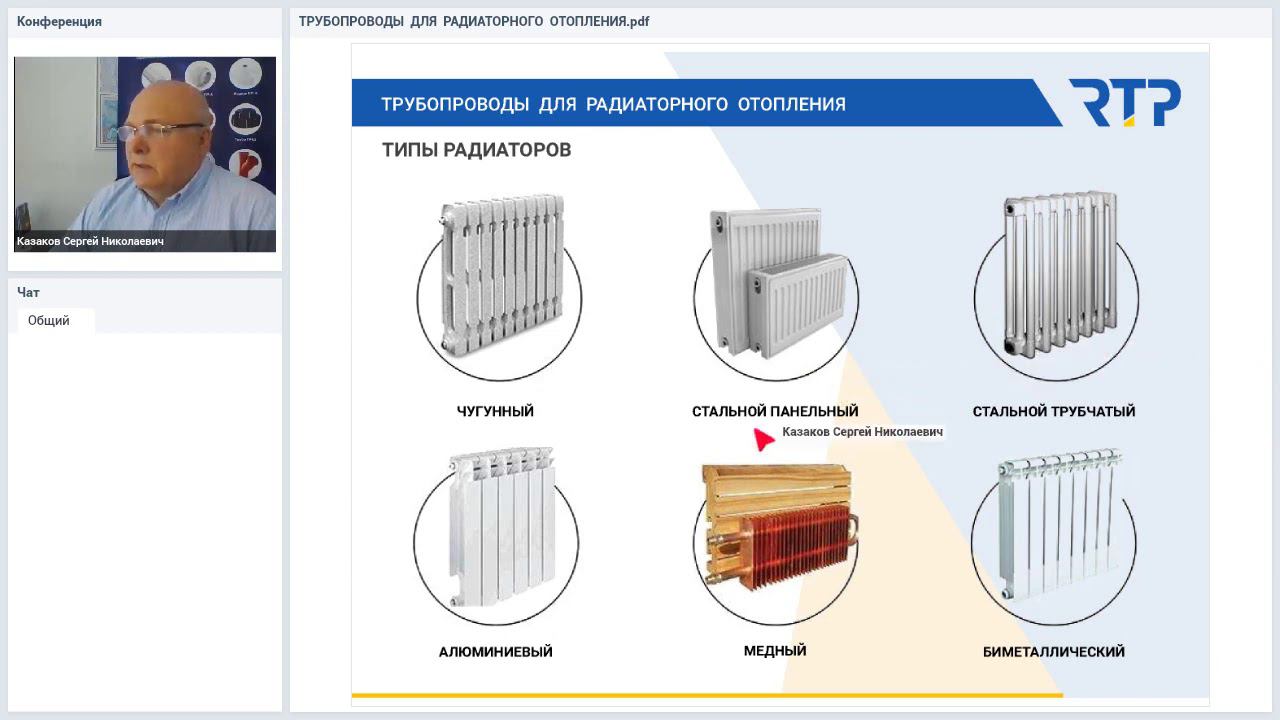 Конференция

Казаков Сергей Николаевич

Чат

Общий

ТРУБОПРОВОДЫ ДЛЯ РАДИАТОРНОГО ОТОПЛЕНИЯ.pdf

ТРУБОПРОВОДЫ ДЛЯ РАДИАТОРНОГО ОТОПЛЕНИЯ

RTP

ТИПЫ РАДИАТОРОВ

ЧУГУННЫЙ

СТАЛЬНОЙ ПАНЕЛЬНЫЙ

СТАЛЬНОЙ ТРУБЧАТЫЙ

Казаков Сергей Николаевич

АЛЮМИНИЕВЫЙ

МЕДНЫЙ

БИМЕТАЛЛИЧЕСКИЙ