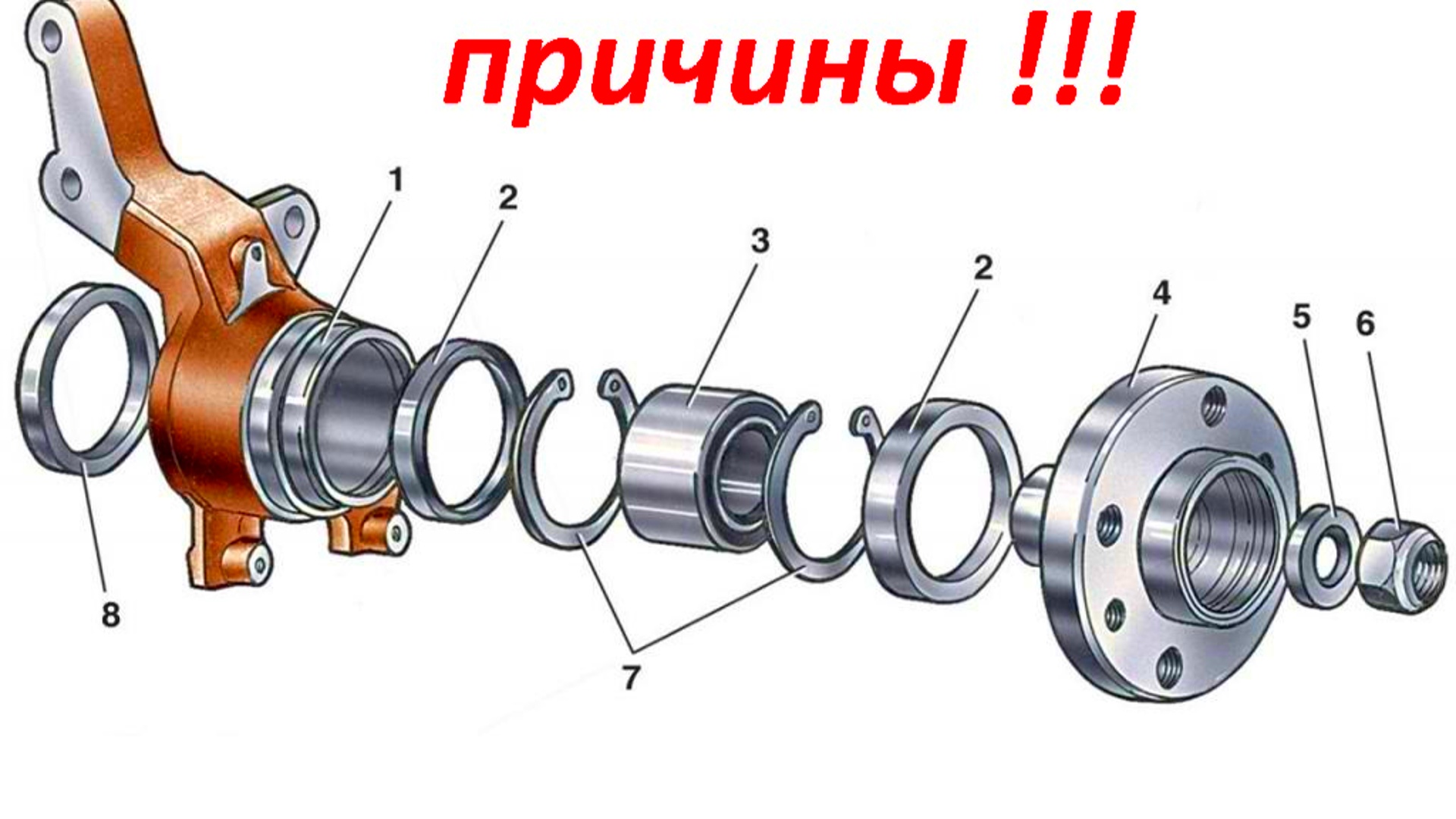 причины !!!

1
2
3
2
4
5
6
8
7