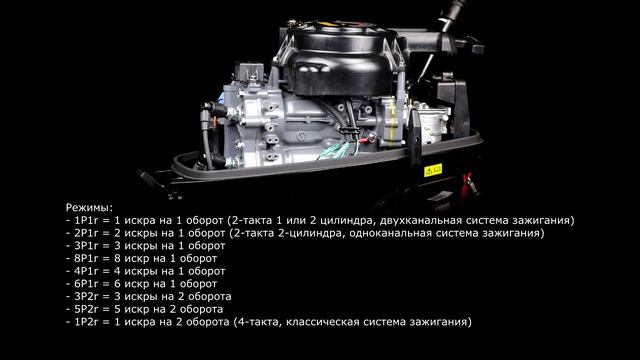 Режимы:
- 1P1r = 1 искра на 1 оборот (2-такта 1 или 2 цилиндра, двухканальная система зажигания)
- 2P1r = 2 искры на 1 оборот (2-такта 2-цилиндра, одноканальная система зажигания)
- 3P1r = 3 искры на 1 оборот
- 8P1r = 8 искр на 1 оборот
- 4P1r = 4 искры на 1 оборот
- 6P1r = 6 искр на 1 оборот
- 3P2r = 3 искры на 2 оборота
- 5P2r = 5 искр на 2 оборота
- 1P2r = 1 искра на 2 оборота (4-такта, классическая система зажигания)