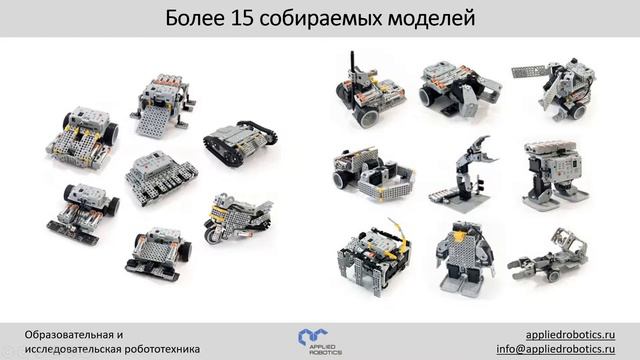 Более 15 собираемых моделей

Образовательная и исследовательская робототехника

APPLIED ROBOTICS

appliedrobotics.ru
info@appliedrobotics.ru