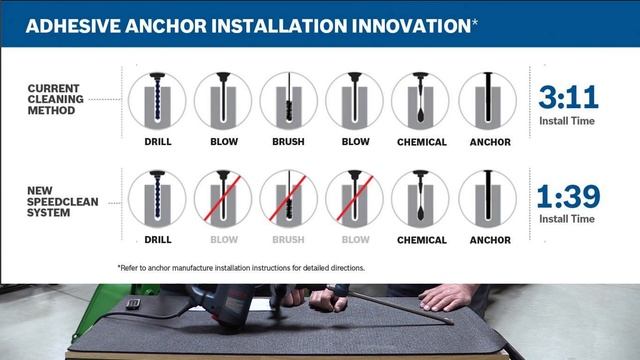 ADHESIVE ANCHOR INSTALLATION INNOVATION*

CURRENT CLEANING METHOD

DRILL
BLOW
BRUSH
BLOW
CHEMICAL
ANCHOR

3:11
Install Time

NEW SPEEDCLEAN SYSTEM

DRILL
BLOW
BRUSH
BLOW
CHEMICAL
ANCHOR

1:39
Install Time

*Refer to anchor manufacture installation instructions for detailed directions.