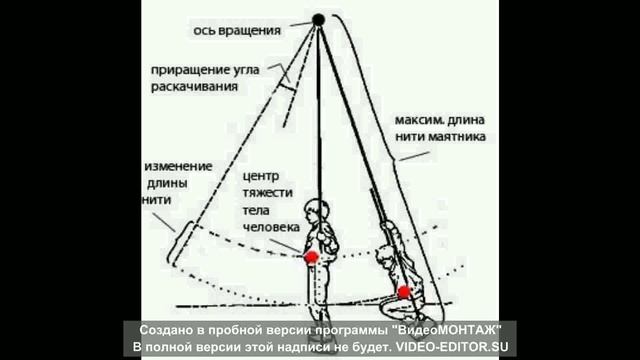 ось вращения

приращение угла раскачивания

максим. длина нити маятника

изменение длины нити

центр тяжести тела человека

Создано в пробной версии программы "ВидеоМОНТАЖ"
В полной версии этой надписи не будет. VIDEO-EDITOR.SU