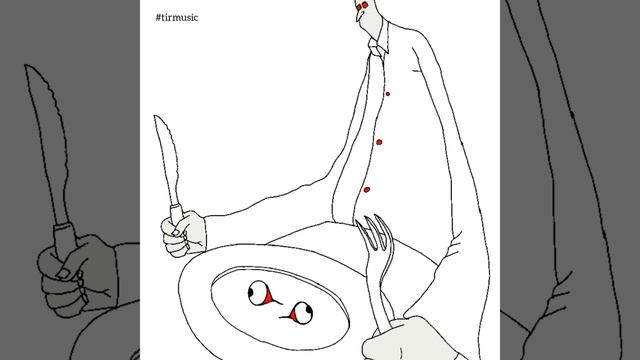 #tirmusic