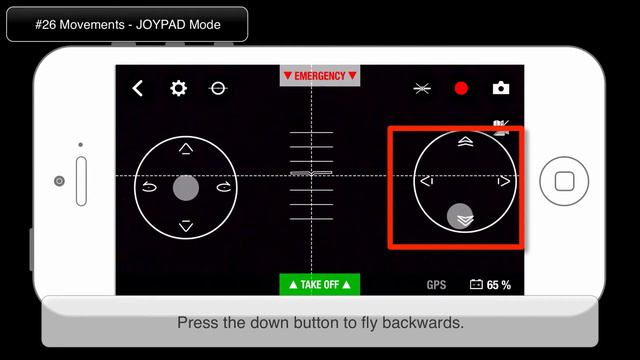 #26 Movements - JOYPAD Mode

▼ EMERGENCY ▼

▲ TAKE OFF ▲

GPS 65 %

Press the down button to fly backwards.