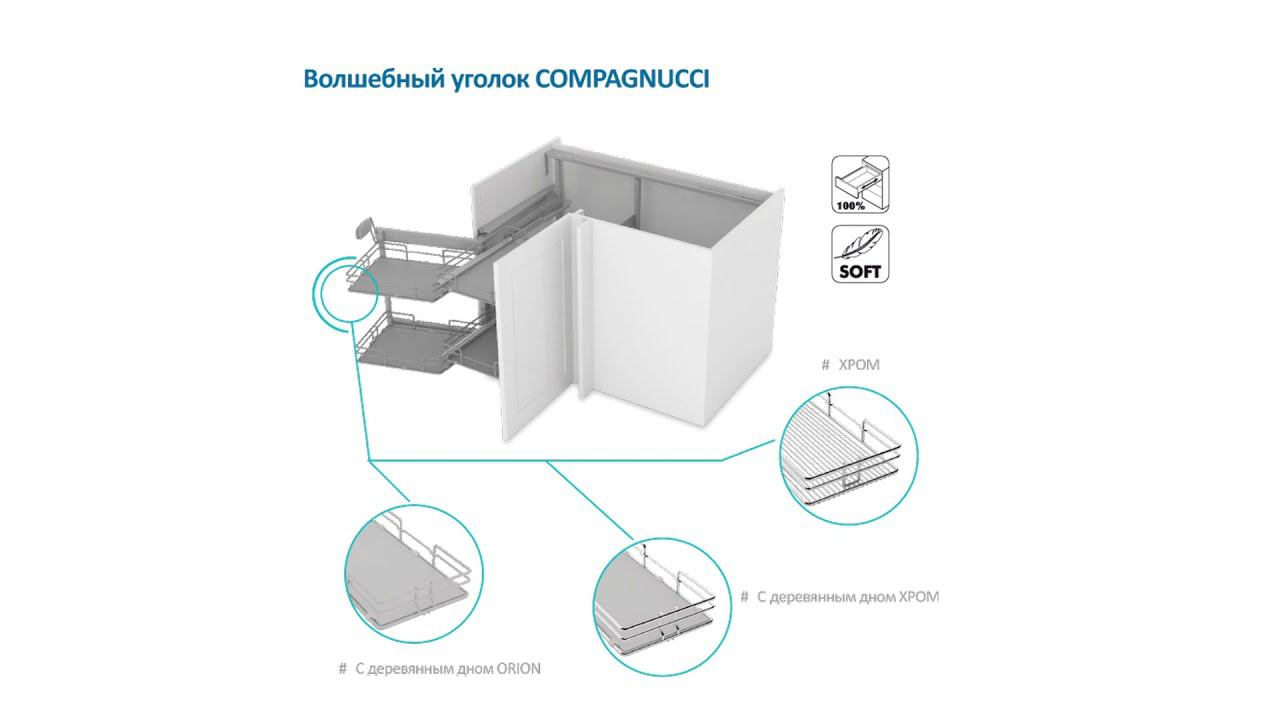 Волшебный уголок COMPAGNUCCI

100%

SOFT

# ХРОМ

# С деревянным дном ХРОМ

# С деревянным дном ORION