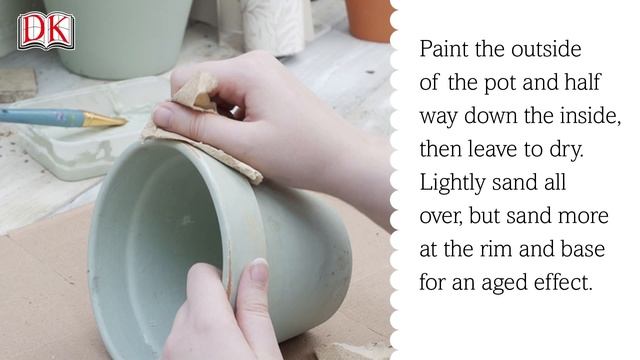 DK

Paint the outside of the pot and half way down the inside, then leave to dry. Lightly sand all over, but sand more at the rim and base for an aged effect.