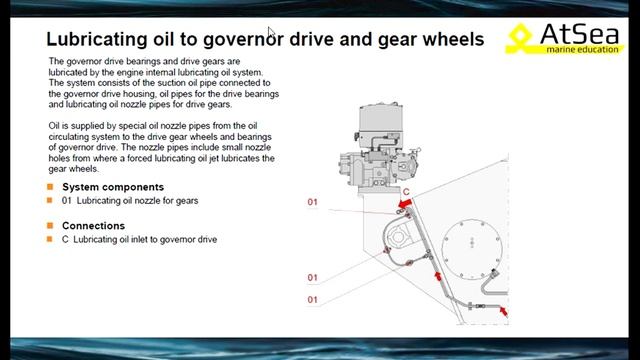 Lubricating oil to governor drive and gear wheels

AtSea
marine education

The governor drive bearings and drive gears are lubricated by the engine internal lubricating oil system. The system consists of the suction oil pipe connected to the governor drive housing, oil pipes for the drive bearings and lubricating oil nozzle pipes for drive gears.

Oil is supplied by special oil nozzle pipes from the oil circulating system to the drive gear wheels and bearings of governor drive. The nozzle pipes include small nozzle holes from where a forced lubricating oil jet lubricates the gear wheels.

System components
01 Lubricating oil nozzle for gears

Connections
C Lubricating oil inlet to governor drive

C
01
01
01