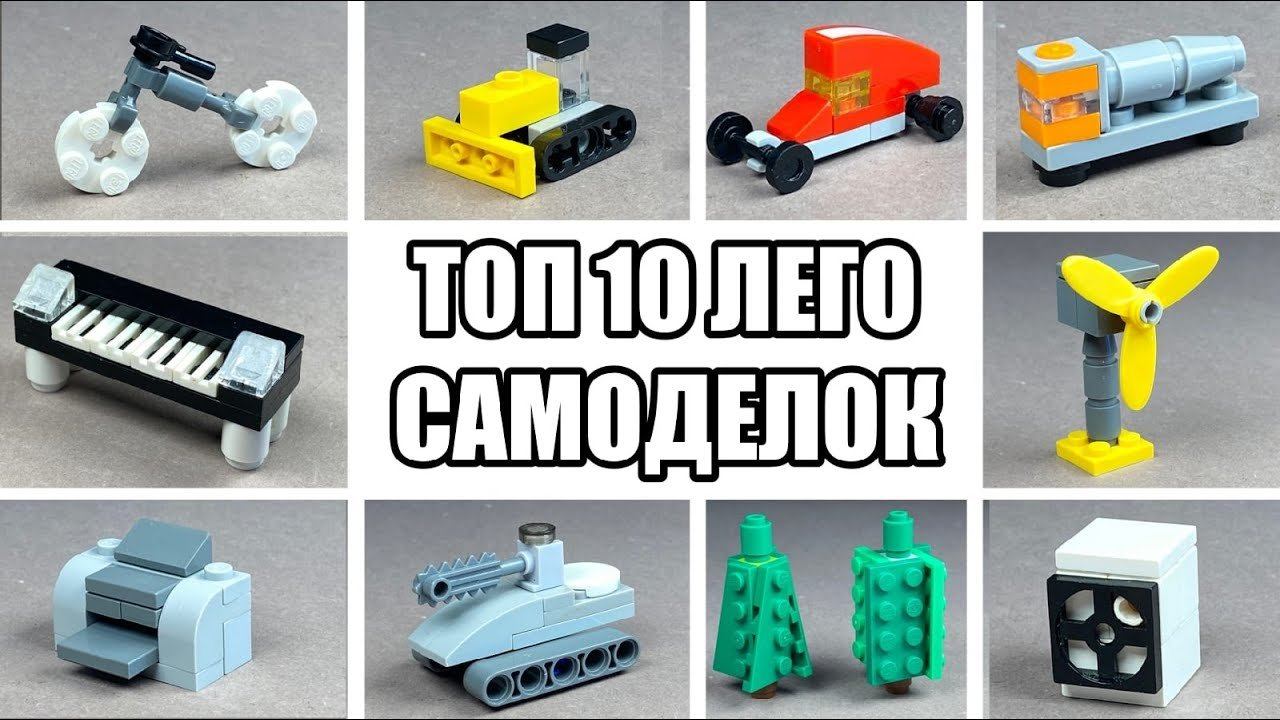 ТОП 10 ЛЕГО САМОДЕЛОК