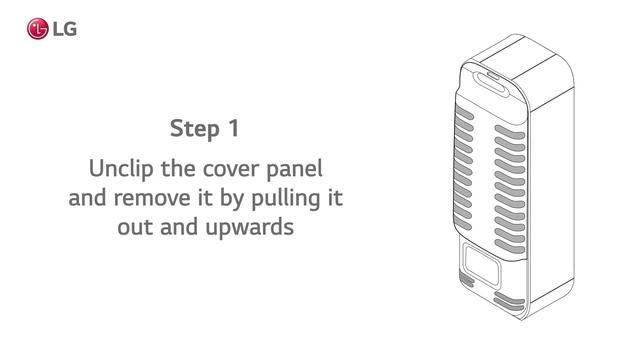 LG

Step 1

Unclip the cover panel and remove it by pulling it out and upwards