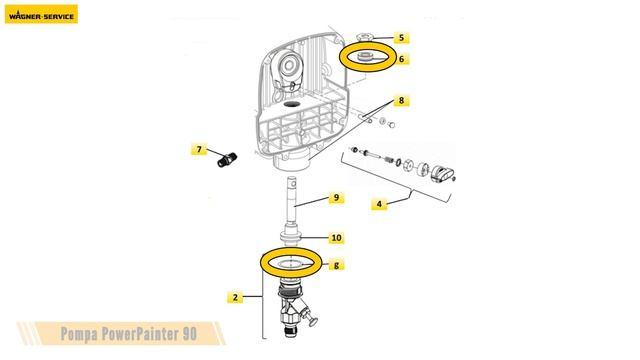 WAGNER-SERVICE

5
6
8
7
4
9
10
g
2

Pompa PowerPainter 90