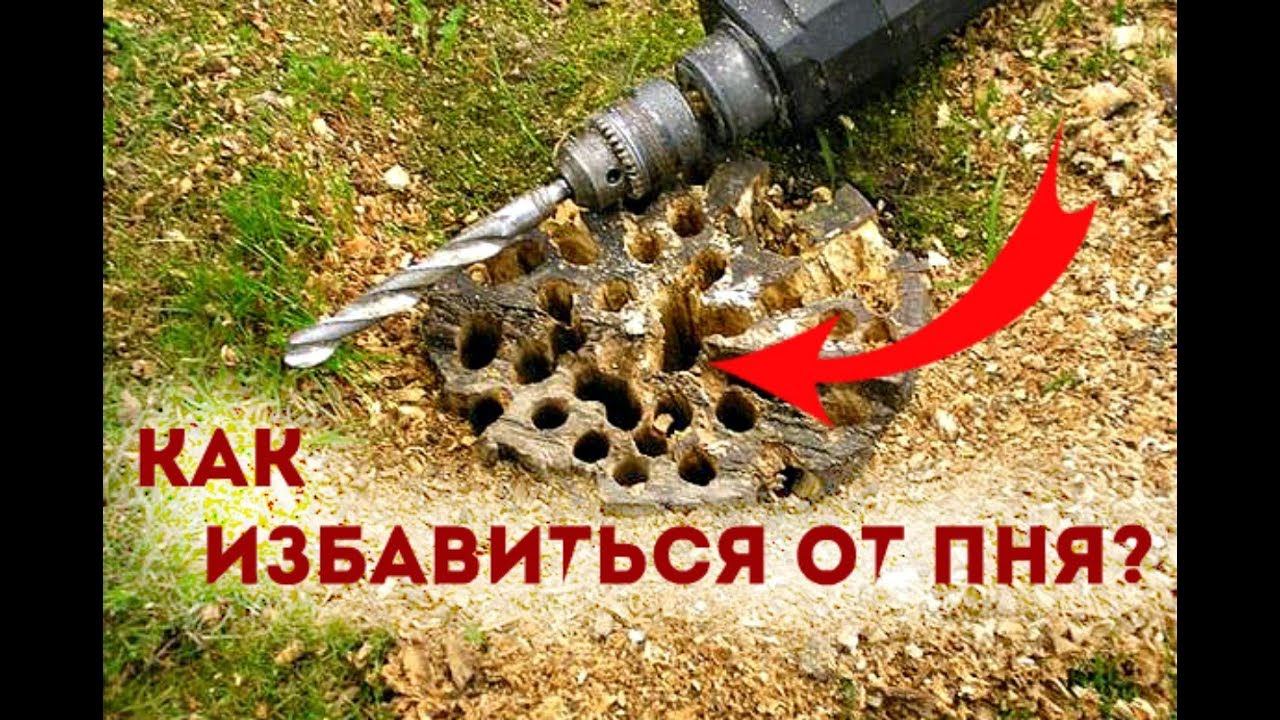 КАК
ИЗБАВИТЬСЯ ОТ ПНЯ?