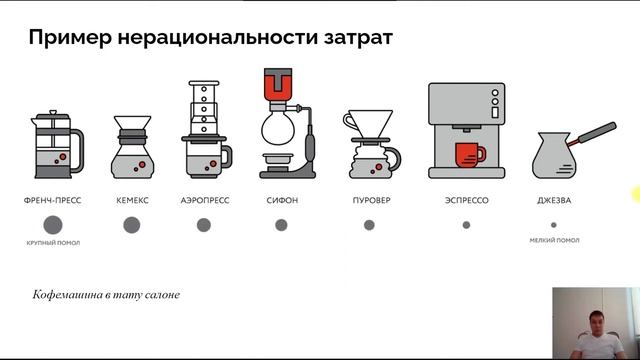 Пример нерациональности затрат

ФРЕНЧ-ПРЕСС

КЕМЕКС

АЭРОПРЕСС

СИФОН

ПУРОВЕР

ЭСПРЕССО

ДЖЕЗВА

КРУПНЫЙ ПОМОЛ

МЕЛКИЙ ПОМОЛ

Кофемашина в тату салоне