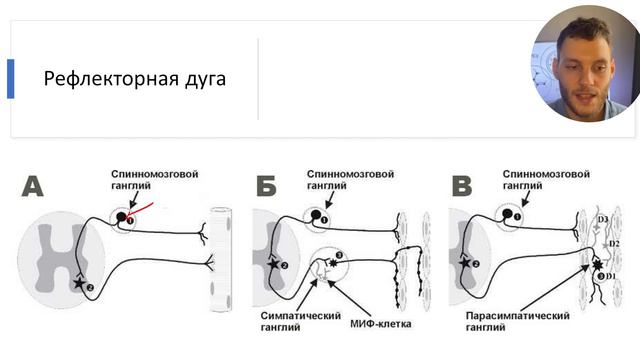 Рефлекторная дуга

А

Спинномозговой ганглий

1

2

Б

Спинномозговой ганглий

1

2

3

Симпатический ганглий

МИФ-клетка

В

Спинномозговой ганглий

1

2

3

D3

D2

D1

Парасимпатический ганглий