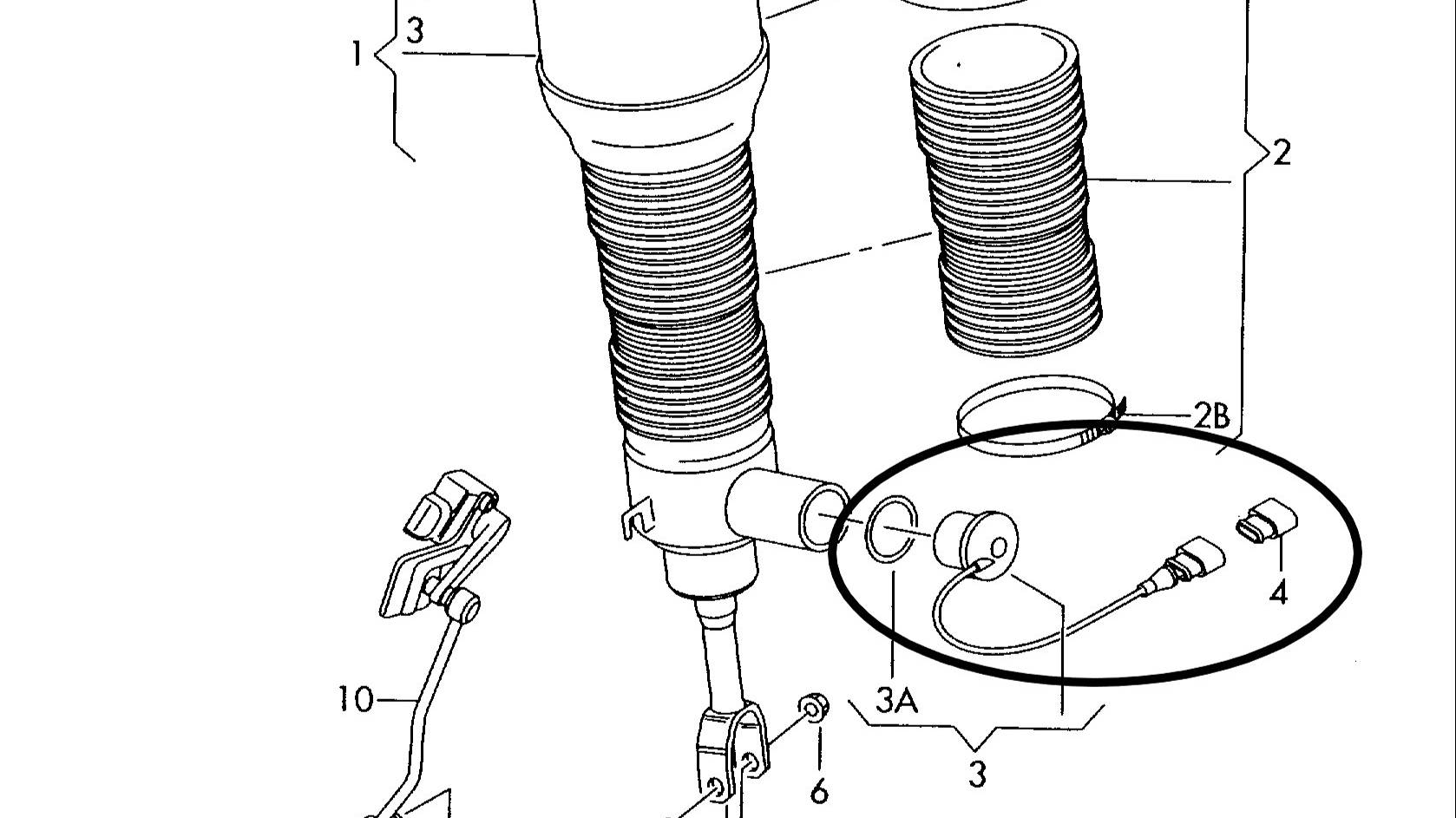 3
1
2
2B
4
10
3A
3
6