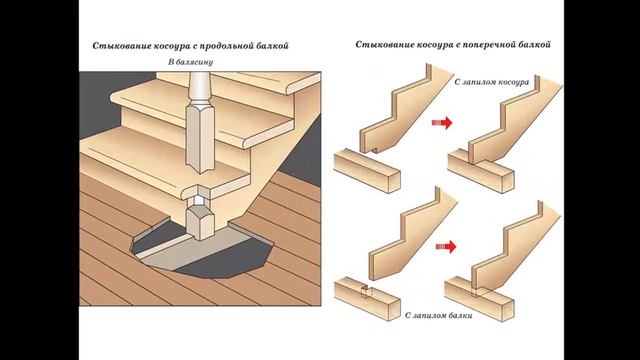 Стыкование косоура с продольной балкой

В балясину

Стыкование косоура с поперечной балкой

С запилом косоура

С запилом балки