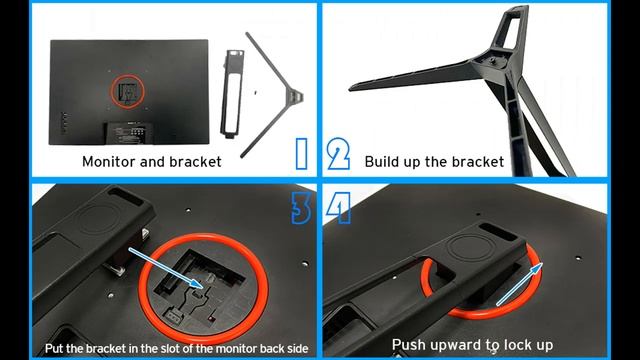 Monitor and bracket

1

2

Build up the bracket

3

4

Put the bracket in the slot of the monitor back side

Push upward to lock up