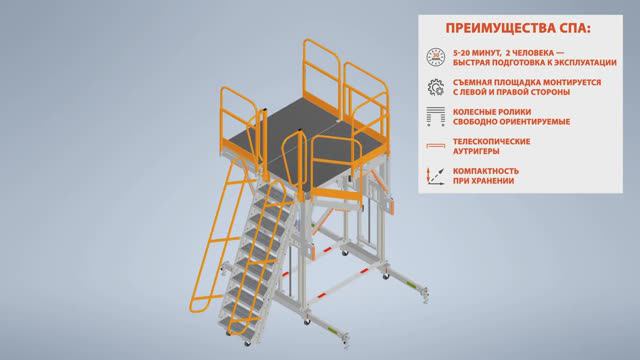 ПРЕИМУЩЕСТВА СПА:

5-20 МИНУТ, 2 ЧЕЛОВЕКА — БЫСТРАЯ ПОДГОТОВКА К ЭКСПЛУАТАЦИИ

СЪЕМНАЯ ПЛОЩАДКА МОНТИРУЕТСЯ С ЛЕВОЙ И ПРАВОЙ СТОРОНЫ

КОЛЕСНЫЕ РОЛИКИ СВОБОДНО ОРИЕНТИРУЕМЫЕ

ТЕЛЕСКОПИЧЕСКИЕ АУТРИГЕРЫ

КОМПАКТНОСТЬ ПРИ ХРАНЕНИИ