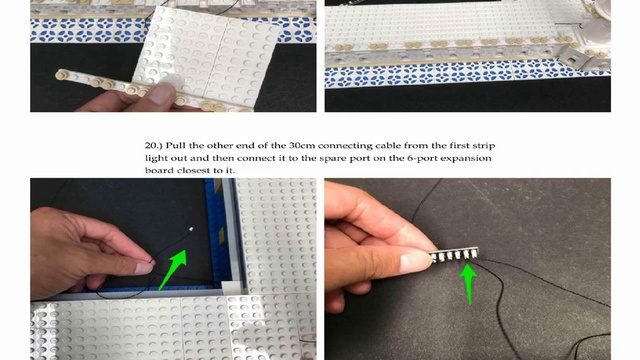 20.) Pull the other end of the 30cm connecting cable from the first strip light out and then connect it to the spare port on the 6-port expansion board closest to it.