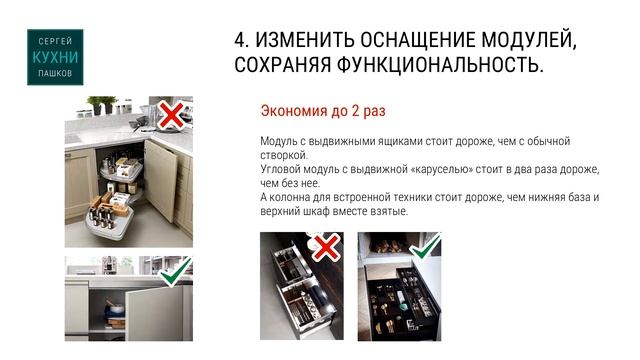 СЕРГЕЙ
КУХНИ
ПАШКОВ

4. ИЗМЕНИТЬ ОСНАЩЕНИЕ МОДУЛЕЙ, СОХРАНЯЯ ФУНКЦИОНАЛЬНОСТЬ.

Экономия до 2 раз

Модуль с выдвижными ящиками стоит дороже, чем с обычной створкой.
Угловой модуль с выдвижной «каруселью» стоит в два раза дороже, чем без нее.
А колонна для встроенной техники стоит дороже, чем нижняя база и верхний шкаф вместе взятые.