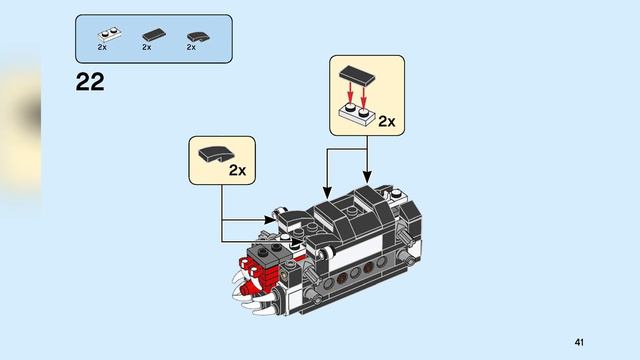 2x
2x
2x

22

2x

2x

41