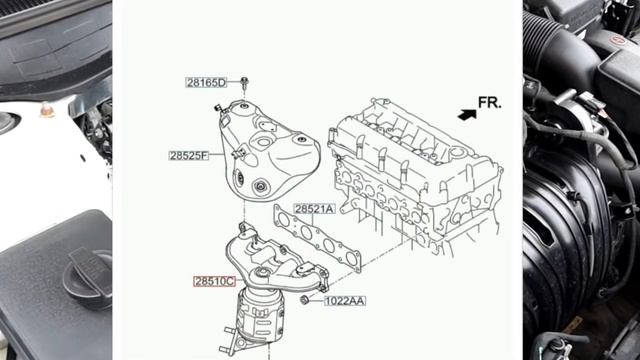 28165D
FR.
28525F
28521A
28510C
1022AA