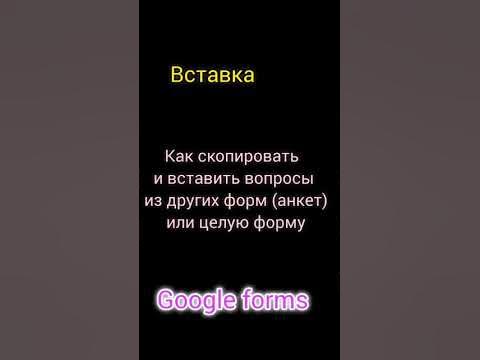 Вставка

Как скопировать и вставить вопросы из других форм (анкет) или целую форму

Google forms