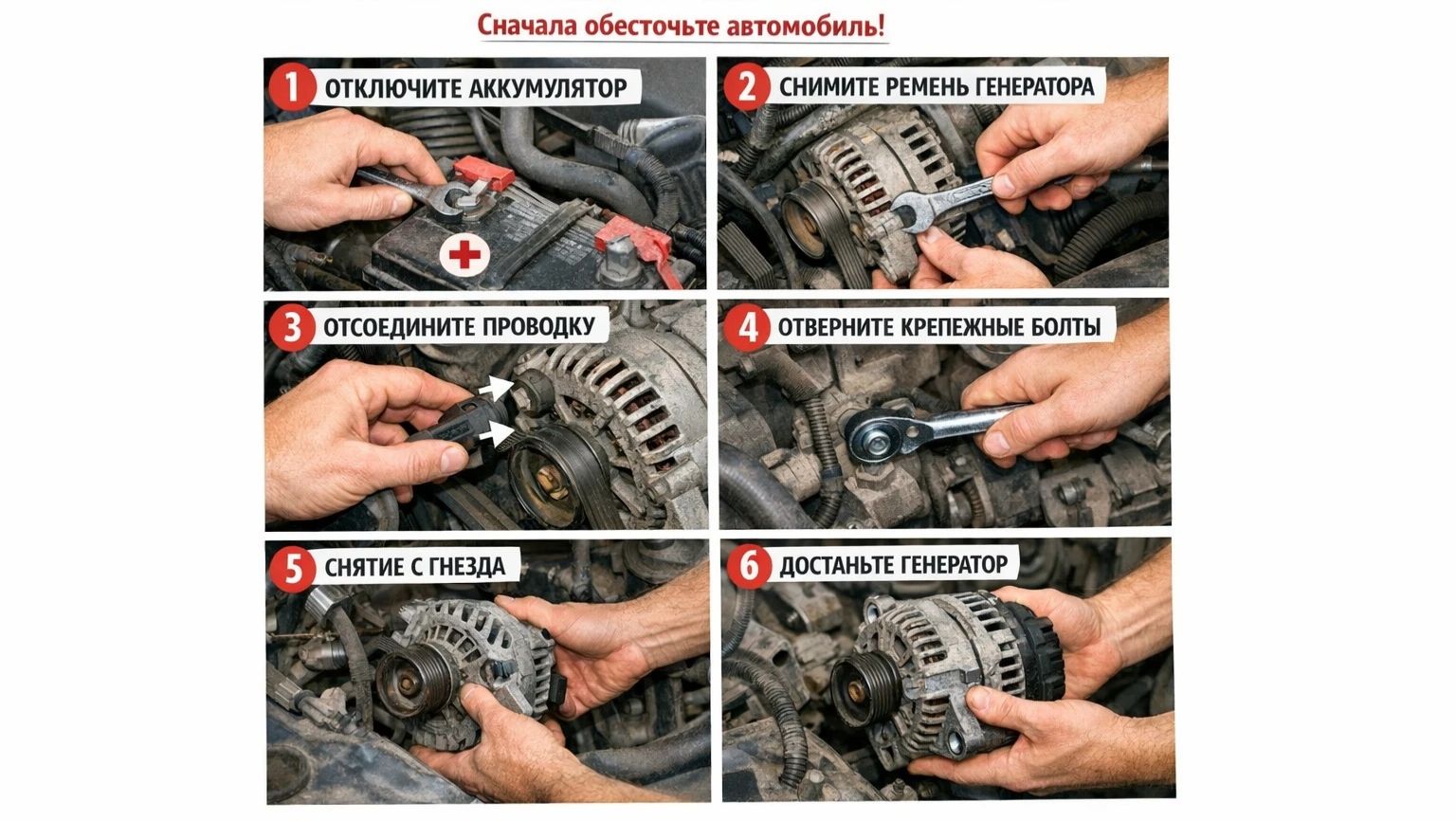 Сначала обесточьте автомобиль!

1 ОТКЛЮЧИТЕ АККУМУЛЯТОР

2 СНИМИТЕ РЕМЕНЬ ГЕНЕРАТОРА

3 ОТСОЕДИНИТЕ ПРОВОДКУ

4 ОТВЕРНИТЕ КРЕПЕЖНЫЕ БОЛТЫ

5 СНЯТИЕ С ГНЕЗДА

6 ДОСТАНЬТЕ ГЕНЕРАТОР