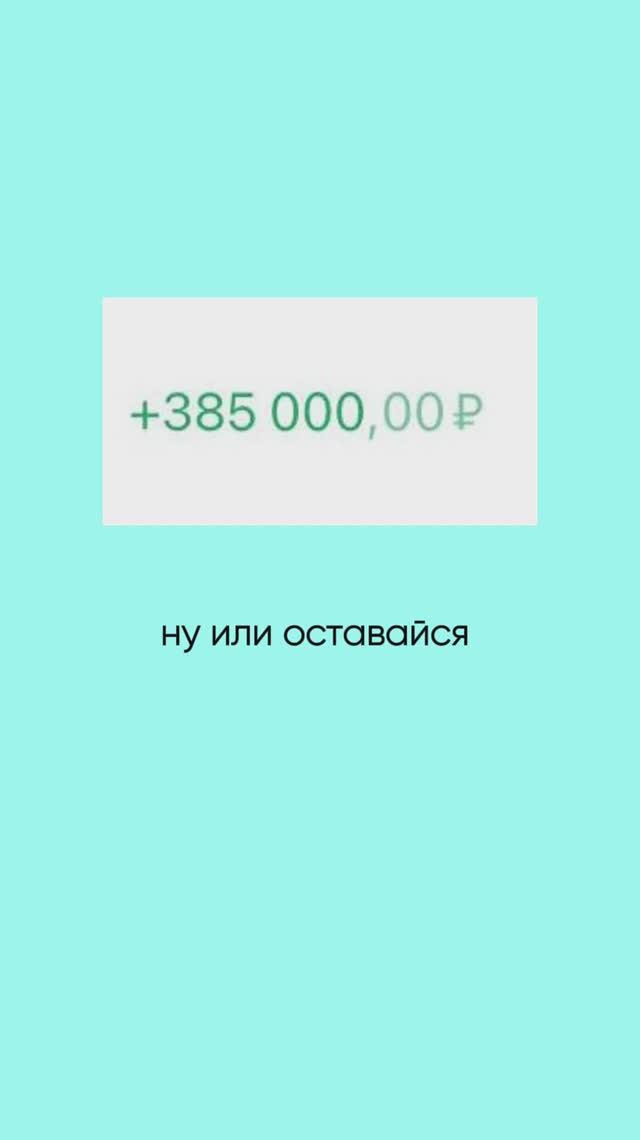 +385 000,00 ₽

ну или оставайся