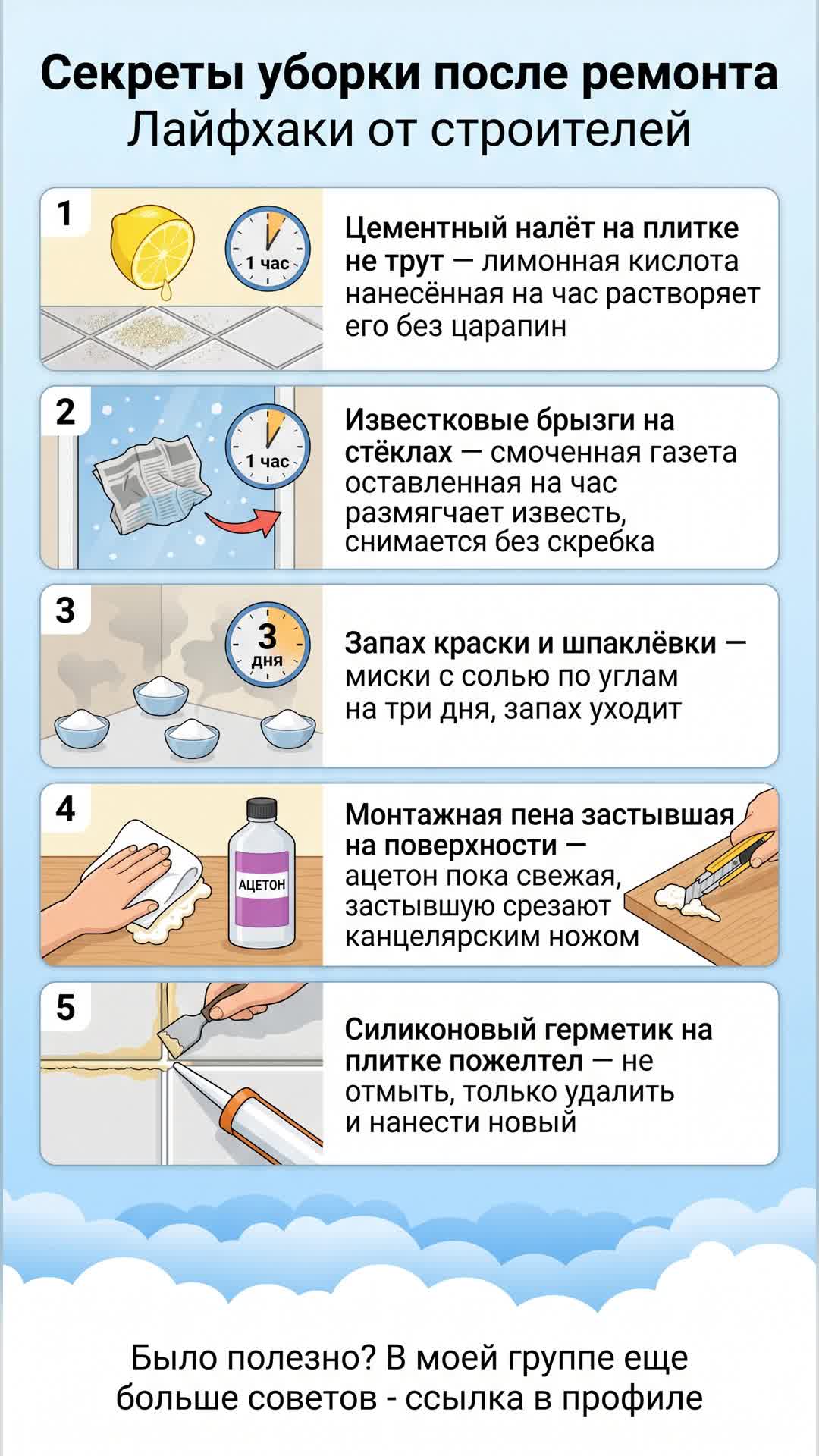 Секреты уборки после ремонта
Лайфхаки от строителей

1

1 час

Цементный налёт на плитке не трут — лимонная кислота нанесённая на час растворяет его без царапин

2

1 час

Известковые брызги на стёклах — смоченная газета оставленная на час размягчает известь, снимается без скребка

3

3 дня

Запах краски и шпаклёвки — миски с солью по углам на три дня, запах уходит

4

АЦЕТОН

Монтажная пена застывшая на поверхности — ацетон пока свежая, застывшую срезают канцелярским ножом

5

Силиконовый герметик на плитке пожелтел — не отмыть, только удалить и нанести новый

Было полезно? В моей группе еще больше советов - ссылка в профиле