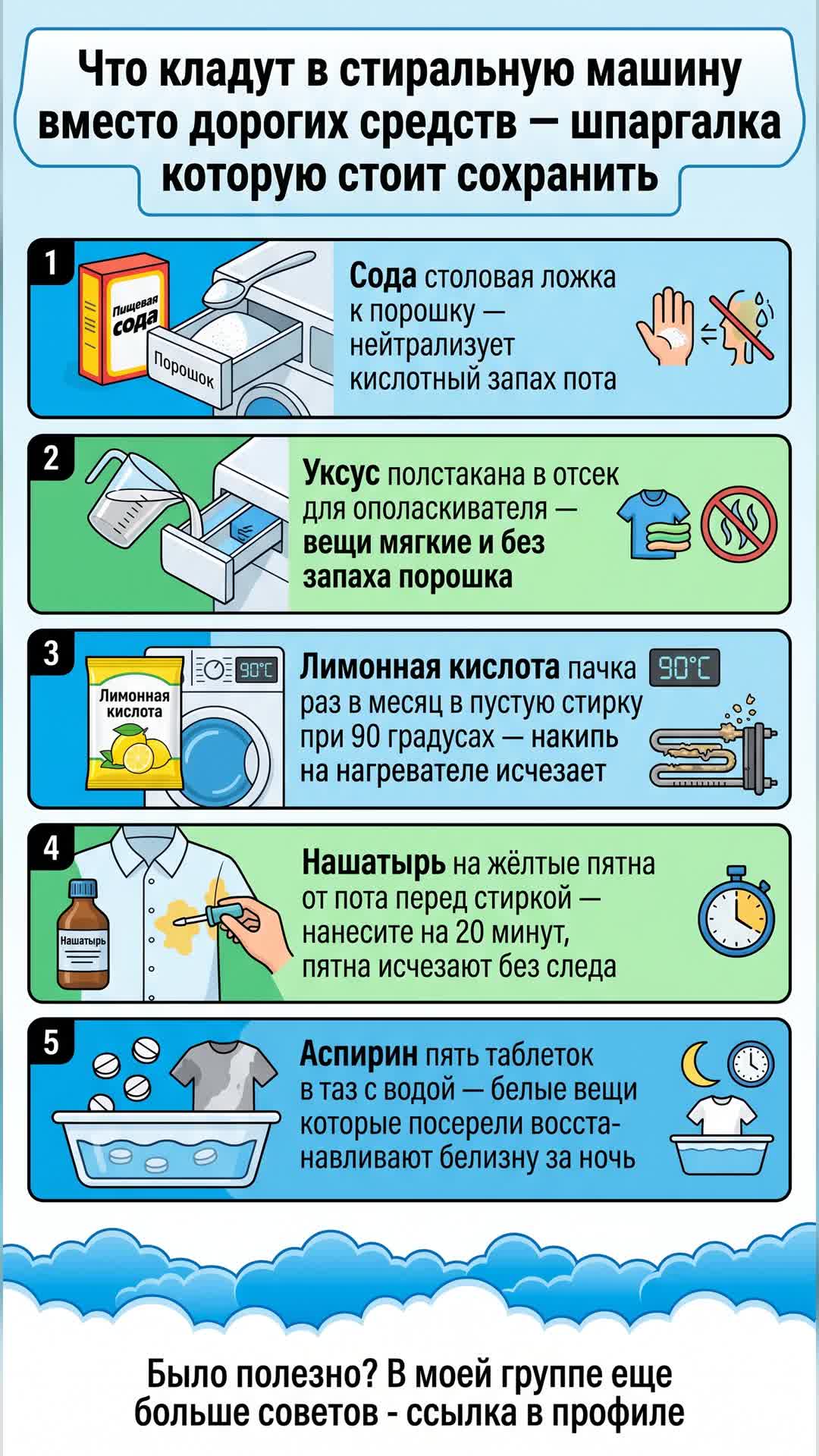 Что кладут в стиральную машину вместо дорогих средств — шпаргалка которую стоит сохранить

1

Пищевая сода

Порошок

Сода столовая ложка к порошку — нейтрализует кислотный запах пота

2

Уксус полстакана в отсек для ополаскивателя — вещи мягкие и без запаха порошка

3

Лимонная кислота

90°C

Лимонная кислота пачка раз в месяц в пустую стирку при 90 градусах — накипь на нагревателе исчезает

90°C

4

Нашатырь

Нашатырь на жёлтые пятна от пота перед стиркой — нанесите на 20 минут, пятна исчезают без следа

5

Аспирин пять таблеток в таз с водой — белые вещи которые посерели восстанавливают белизну за ночь

Было полезно? В моей группе еще больше советов - ссылка в профиле