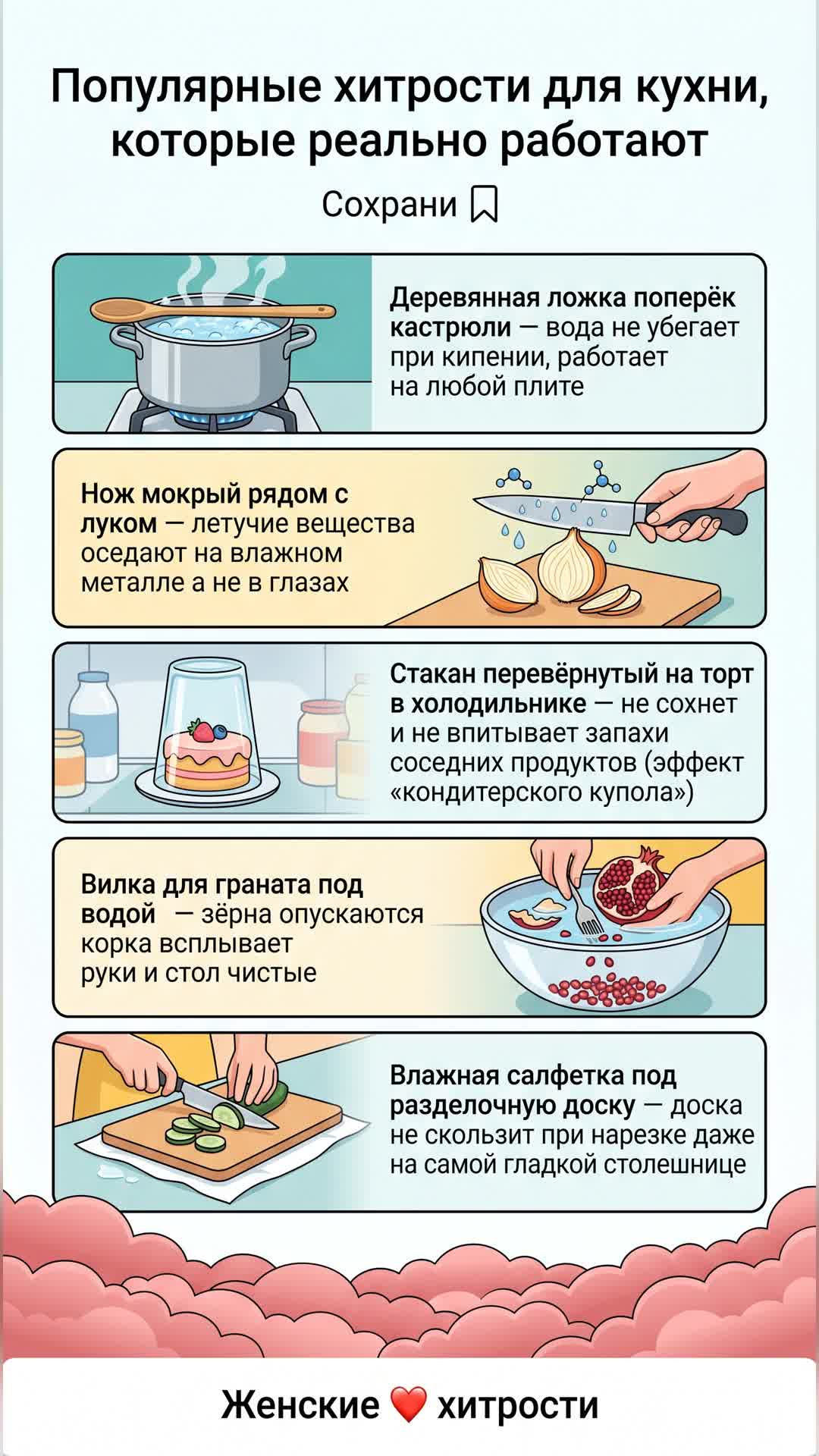 Популярные хитрости для кухни, которые реально работают

Сохрани

Деревянная ложка поперёк кастрюли — вода не убегает при кипении, работает на любой плите

Нож мокрый рядом с луком — летучие вещества оседают на влажном металле а не в глазах

Стакан перевёрнутый на торт в холодильнике — не сохнет и не впитывает запахи соседних продуктов (эффект «кондитерского купола»)

Вилка для граната под водой — зёрна опускаются корка всплывает руки и стол чистые

Влажная салфетка под разделочную доску — доска не скользит при нарезке даже на самой гладкой столешнице

Женские ❤️ хитрости