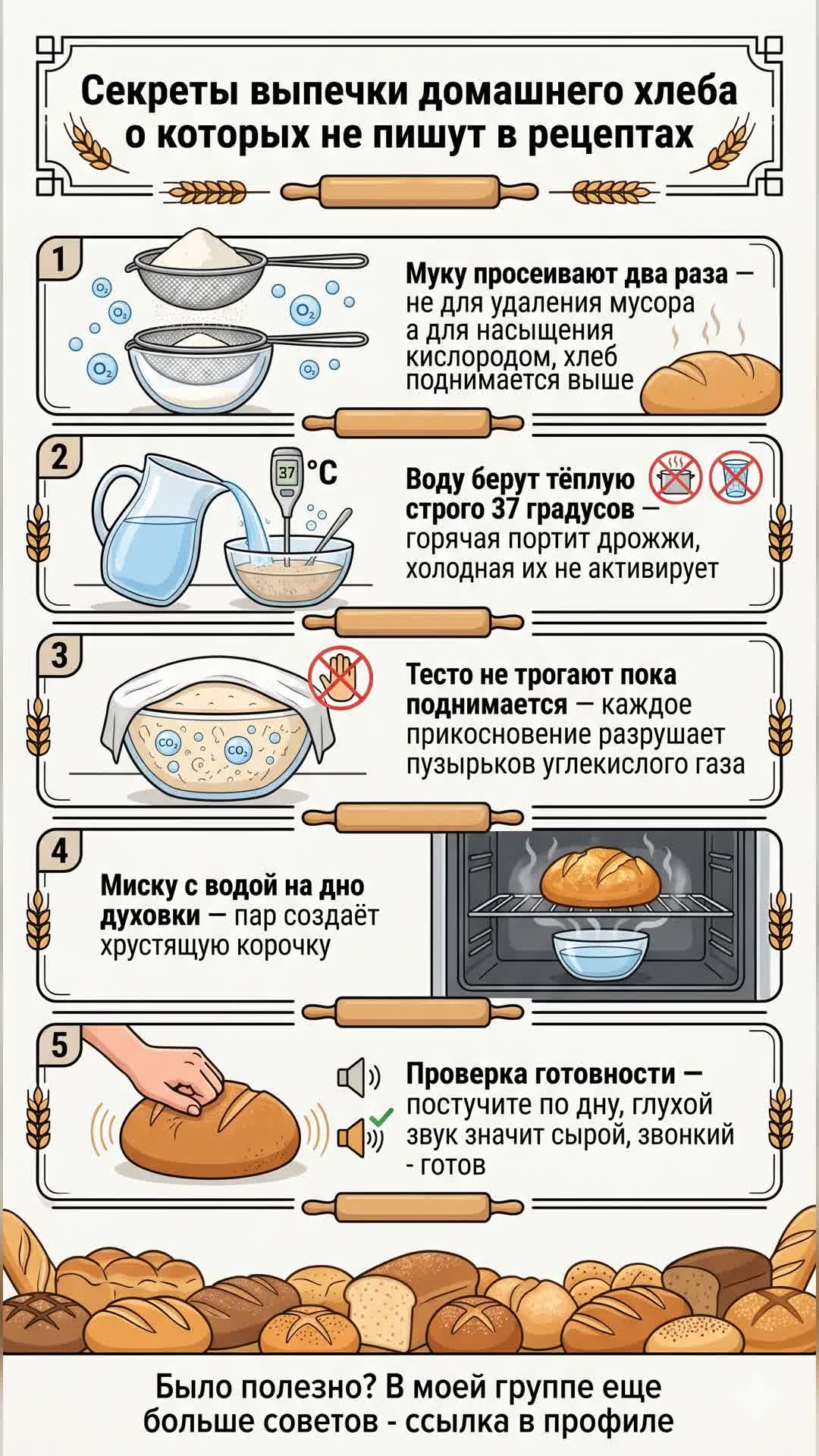 Секреты выпечки домашнего хлеба о которых не пишут в рецептах

1

$O_2$ $O_2$ $O_2$ $O_2$ $O_2$

Муку просеивают два раза — не для удаления мусора а для насыщения кислородом, хлеб поднимается выше

2

37 °C

Воду берут тёплую строго 37 градусов — горячая портит дрожжи, холодная их не активирует

3

$CO_2$ $CO_2$

Тесто не трогают пока поднимается — каждое прикосновение разрушает пузырьков углекислого газа

4

Миску с водой на дно духовки — пар создаёт хрустящую корочку

5

Проверка готовности — постучите по дну, глухой звук значит сырой, звонкий - готов

Было полезно? В моей группе еще больше советов - ссылка в профиле