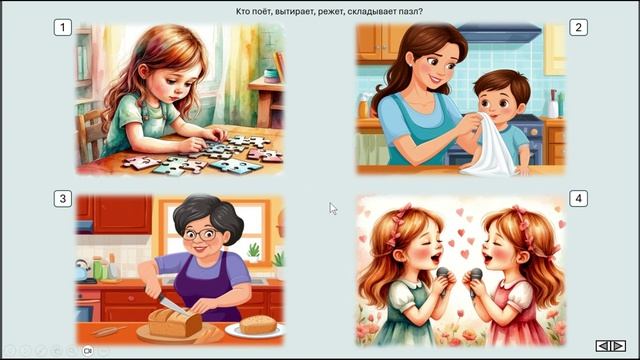 Кто поёт, вытирает, режет, складывает пазл?

1

2

3

4