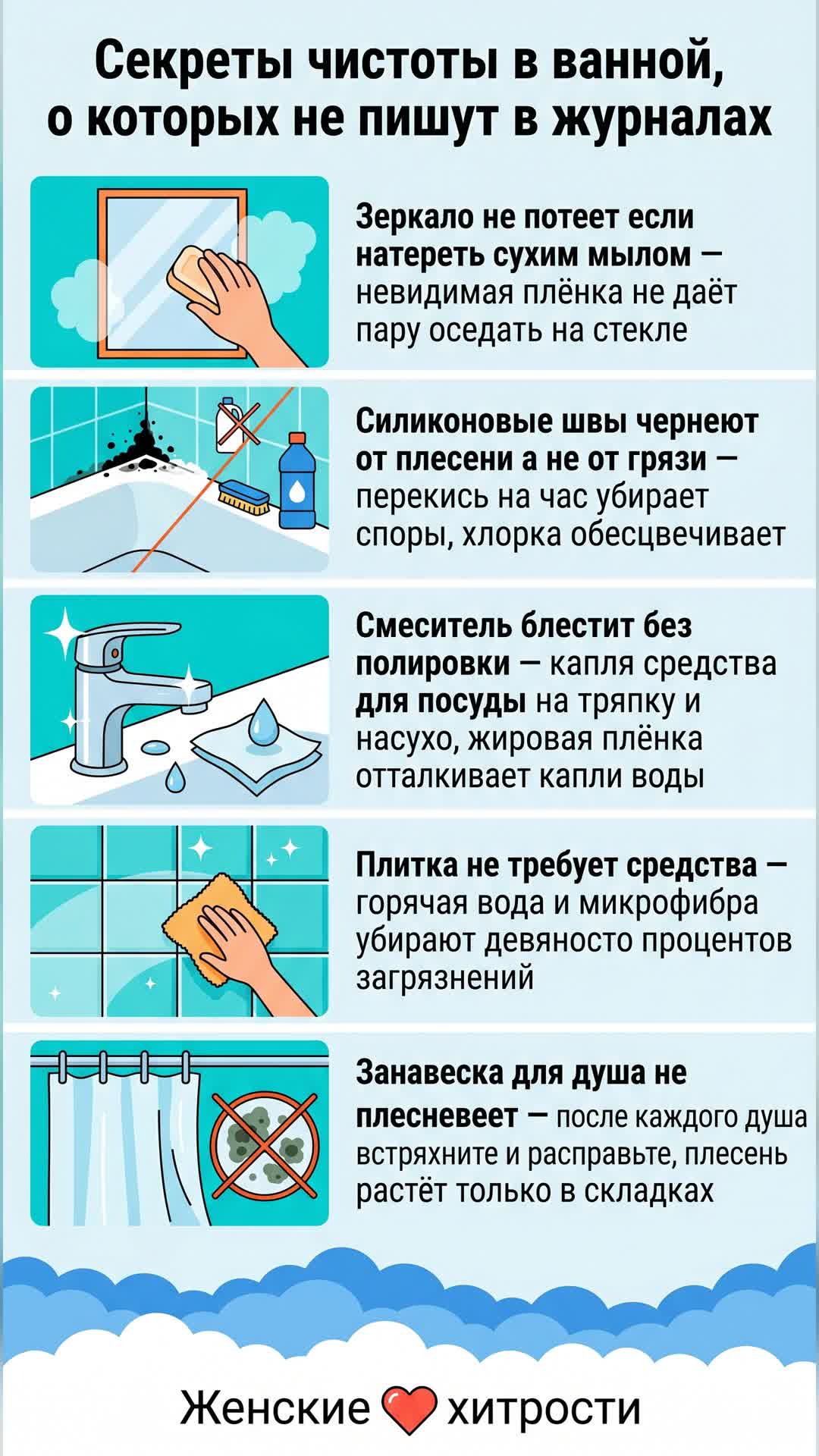 Секреты чистоты в ванной, о которых не пишут в журналах

Зеркало не потеет если натереть сухим мылом — невидимая плёнка не даёт пару оседать на стекле

Силиконовые швы чернеют от плесени а не от грязи — перекись на час убирает споры, хлорка обесцвечивает

Смеситель блестит без полировки — капля средства для посуды на тряпку и насухо, жировая плёнка отталкивает капли воды

Плитка не требует средства — горячая вода и микрофибра убирают девяносто процентов загрязнений

Занавеска для душа не плесневеет — после каждого душа встряхните и расправьте, плесень растёт только в складках

Женские ❤ хитрости