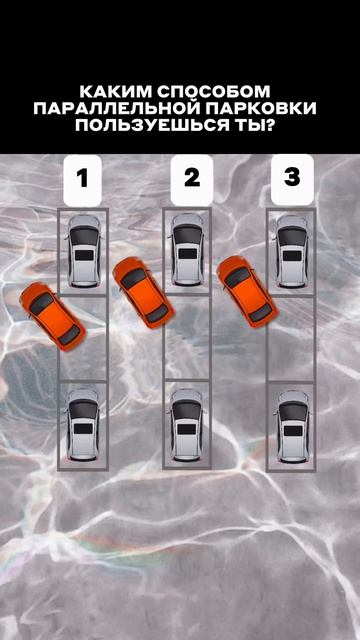 КАКИМ СПОСОБОМ ПАРАЛЛЕЛЬНОЙ ПАРКОВКИ ПОЛЬЗУЕШЬСЯ ТЫ?

1

2

3