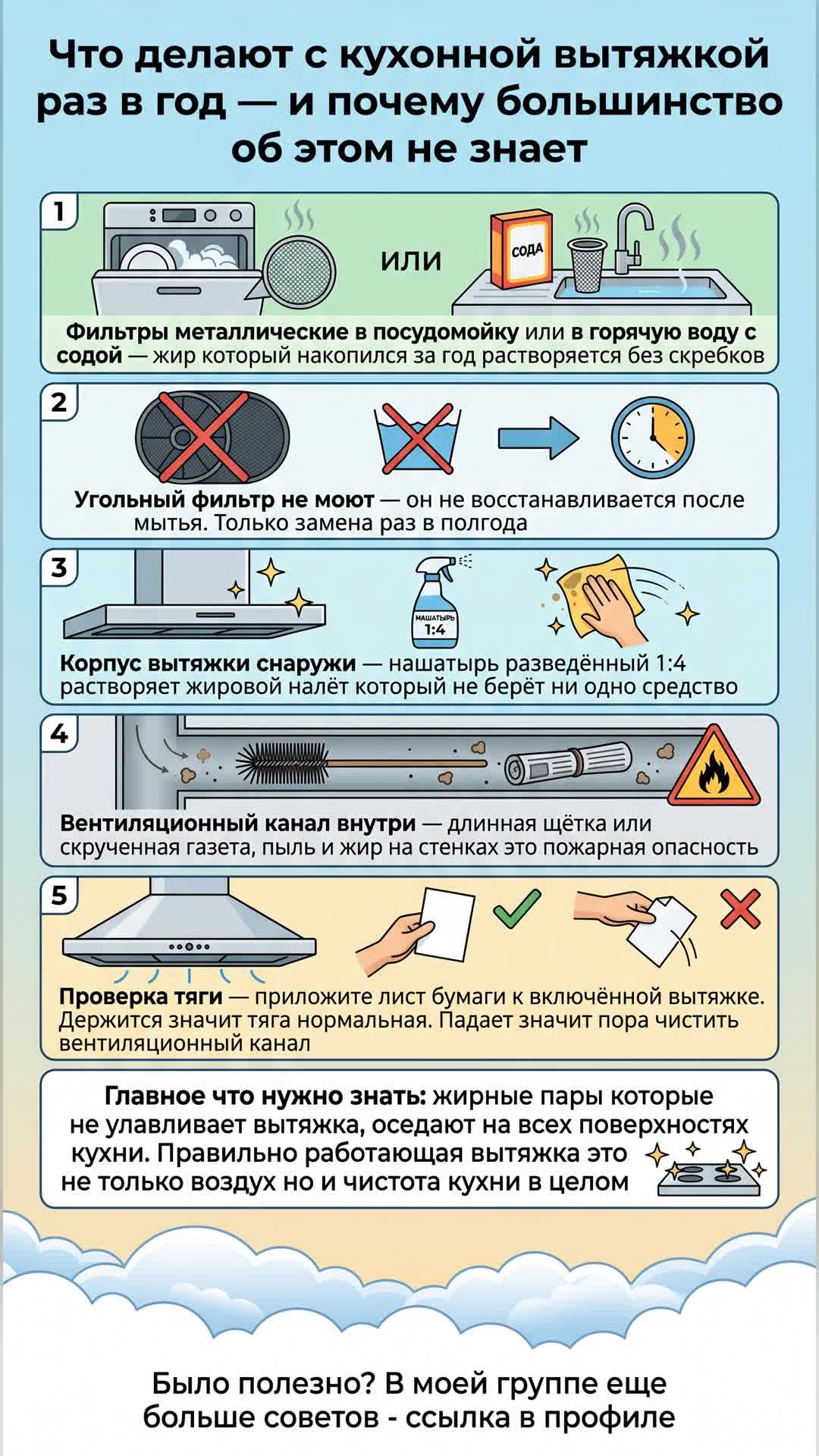 Что делают с кухонной вытяжкой раз в год — и почему большинство об этом не знает

1

или

СОДА

Фильтры металлические в посудомойку или в горячую воду с содой — жир который накопился за год растворяется без скребков

2

Угольный фильтр не моют — он не восстанавливается после мытья. Только замена раз в полгода

3

НАШАТЫРЬ 1:4

Корпус вытяжки снаружи — нашатырь разведённый 1:4 растворяет жировой налёт который не берёт ни одно средство

4

Вентиляционный канал внутри — длинная щётка или скрученная газета, пыль и жир на стенках это пожарная опасность

5

Проверка тяги — приложите лист бумаги к включённой вытяжке. Держится значит тяга нормальная. Падает значит пора чистить вентиляционный канал

Главное что нужно знать: жирные пары которые не улавливает вытяжка, оседают на всех поверхностях кухни. Правильно работающая вытяжка это не только воздух но и чистота кухни в целом

Было полезно? В моей группе еще больше советов - ссылка в профиле