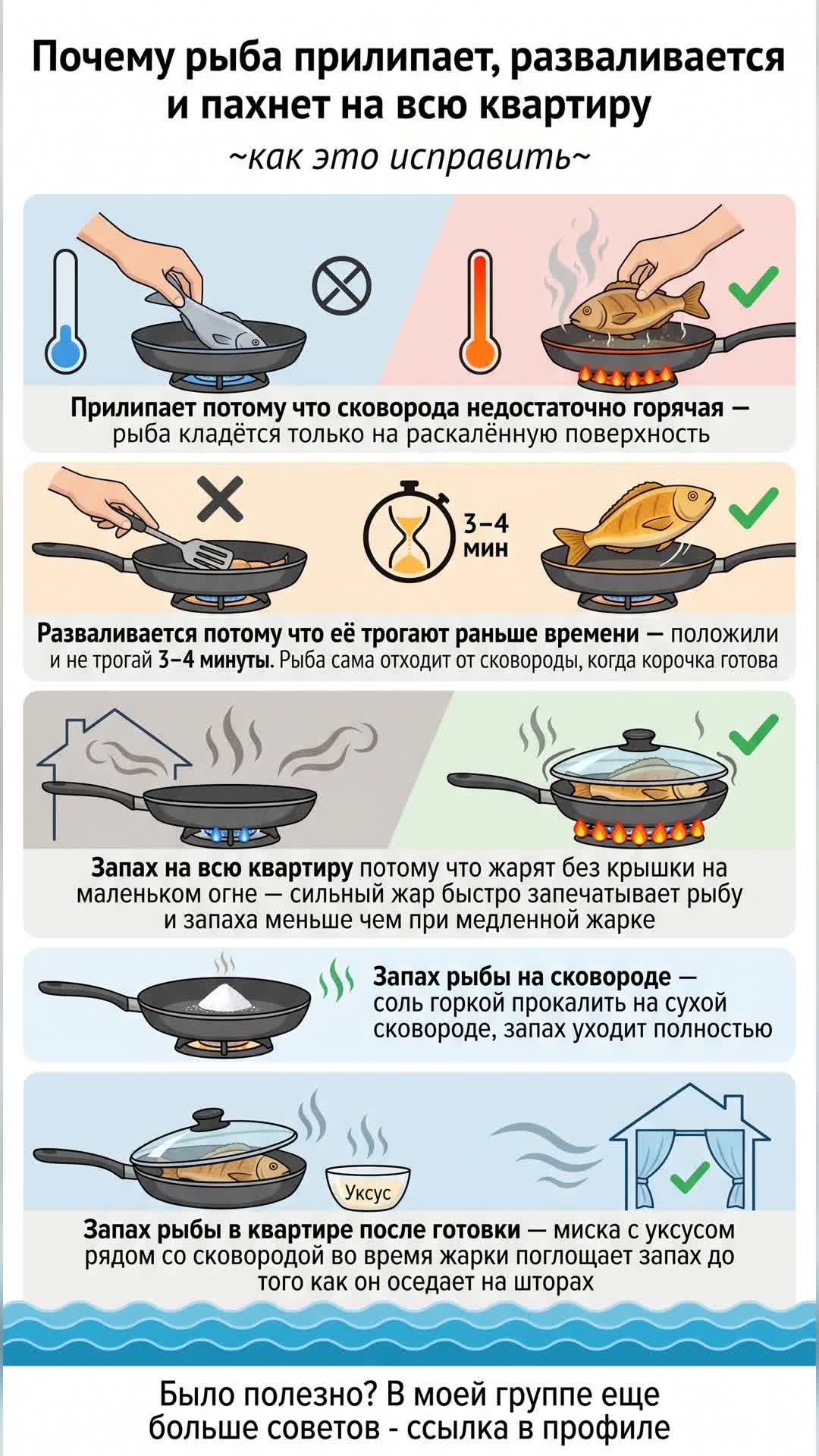 Почему рыба прилипает, разваливается и пахнет на всю квартиру

~как это исправить~

Прилипает потому что сковорода недостаточно горячая — рыба кладётся только на раскалённую поверхность

3–4 мин

Разваливается потому что её трогают раньше времени — положили и не трогай 3–4 минуты. Рыба сама отходит от сковороды, когда корочка готова

Запах на всю квартиру потому что жарят без крышки на маленьком огне — сильный жар быстро запечатывает рыбу и запаха меньше чем при медленной жарке

Запах рыбы на сковороде — соль горкой прокалить на сухой сковороде, запах уходит полностью

Уксус

Запах рыбы в квартире после готовки — миска с уксусом рядом со сковородой во время жарки поглощает запах до того как он оседает на шторах

Было полезно? В моей группе еще больше советов - ссылка в профиле