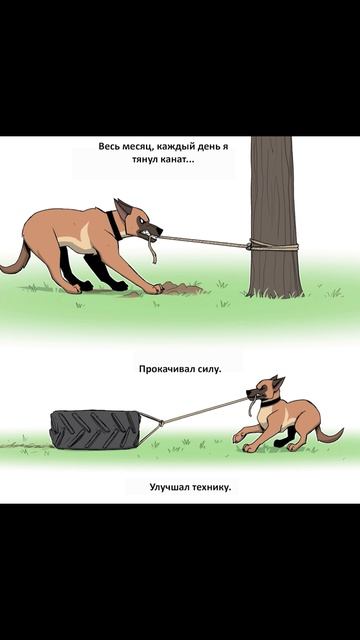 Весь месяц, каждый день я тянул канат...

Прокачивал силу.

Улучшал технику.