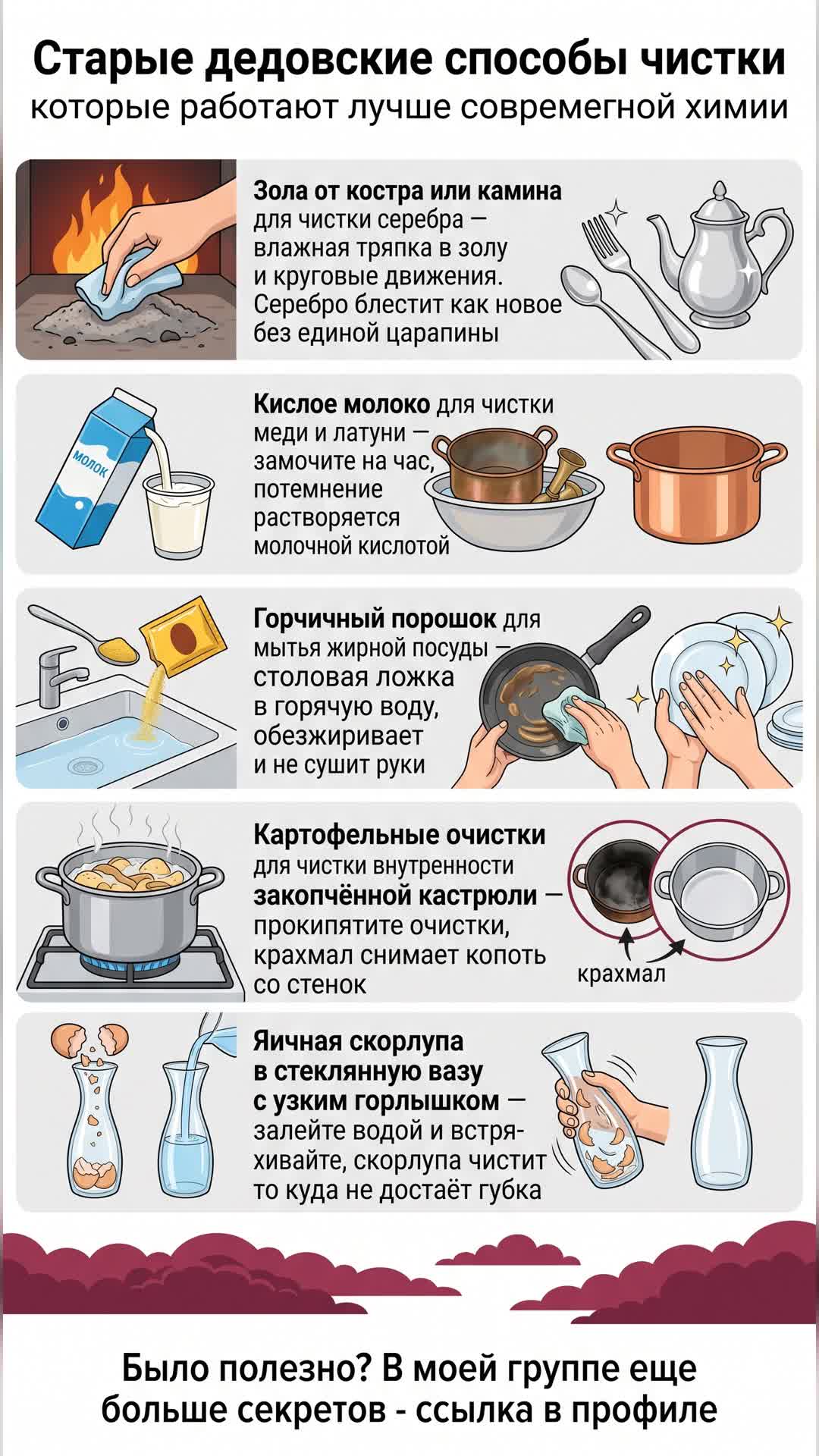 Старые дедовские способы чистки
которые работают лучше совремегной химии

Зола от костра или камина для чистки серебра — влажная тряпка в золу и круговые движения. Серебро блестит как новое без единой царапины

МОЛОК

Кислое молоко для чистки меди и латуни — замочите на час, потемнение растворяется молочной кислотой

Горчичный порошок для мытья жирной посуды — столовая ложка в горячую воду, обезжиривает и не сушит руки

Картофельные очистки для чистки внутренности закопчённой кастрюли — прокипятите очистки, крахмал снимает копоть со стенок

крахмал

Яичная скорлупа в стеклянную вазу с узким горлышком — залейте водой и встряхивайте, скорлупа чистит то куда не достаёт губка

Было полезно? В моей группе еще больше секретов - ссылка в профиле