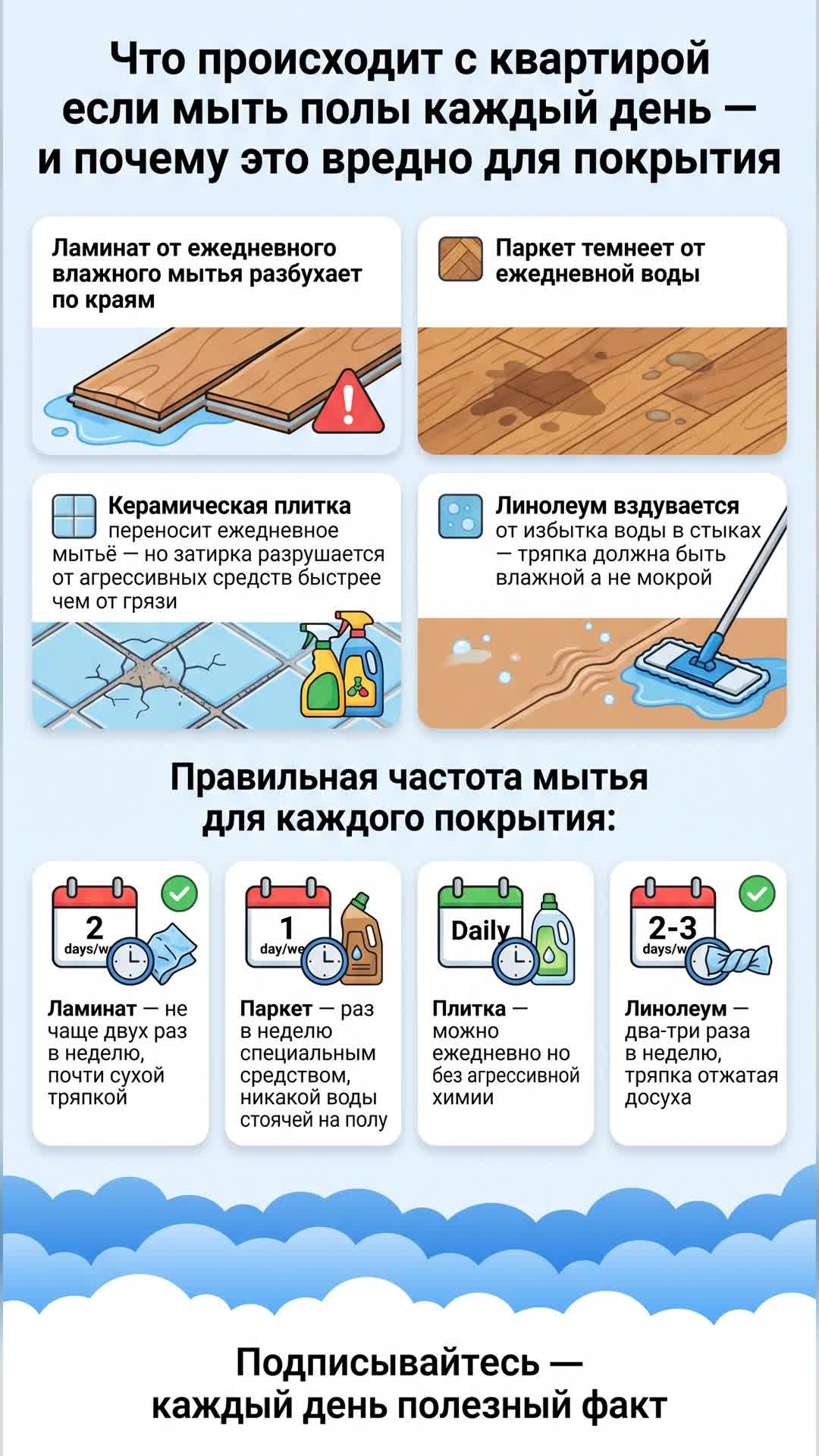 Что происходит с квартирой если мыть полы каждый день — и почему это вредно для покрытия

Ламинат от ежедневного влажного мытья разбухает по краям

Паркет темнеет от ежедневной воды

Керамическая плитка переносит ежедневное мытьё — но затирка разрушается от агрессивных средств быстрее чем от грязи

Линолеум вздувается от избытка воды в стыках — тряпка должна быть влажной а не мокрой

Правильная частота мытья для каждого покрытия:

2 days/w

Ламинат — не чаще двух раз в неделю, почти сухой тряпкой

1 day/we

Паркет — раз в неделю специальным средством, никакой воды стоячей на полу

Daily

Плитка — можно ежедневно но без агрессивной химии

2-3 days/w

Линолеум — два-три раза в неделю, тряпка отжатая досуха

Подписывайтесь — каждый день полезный факт